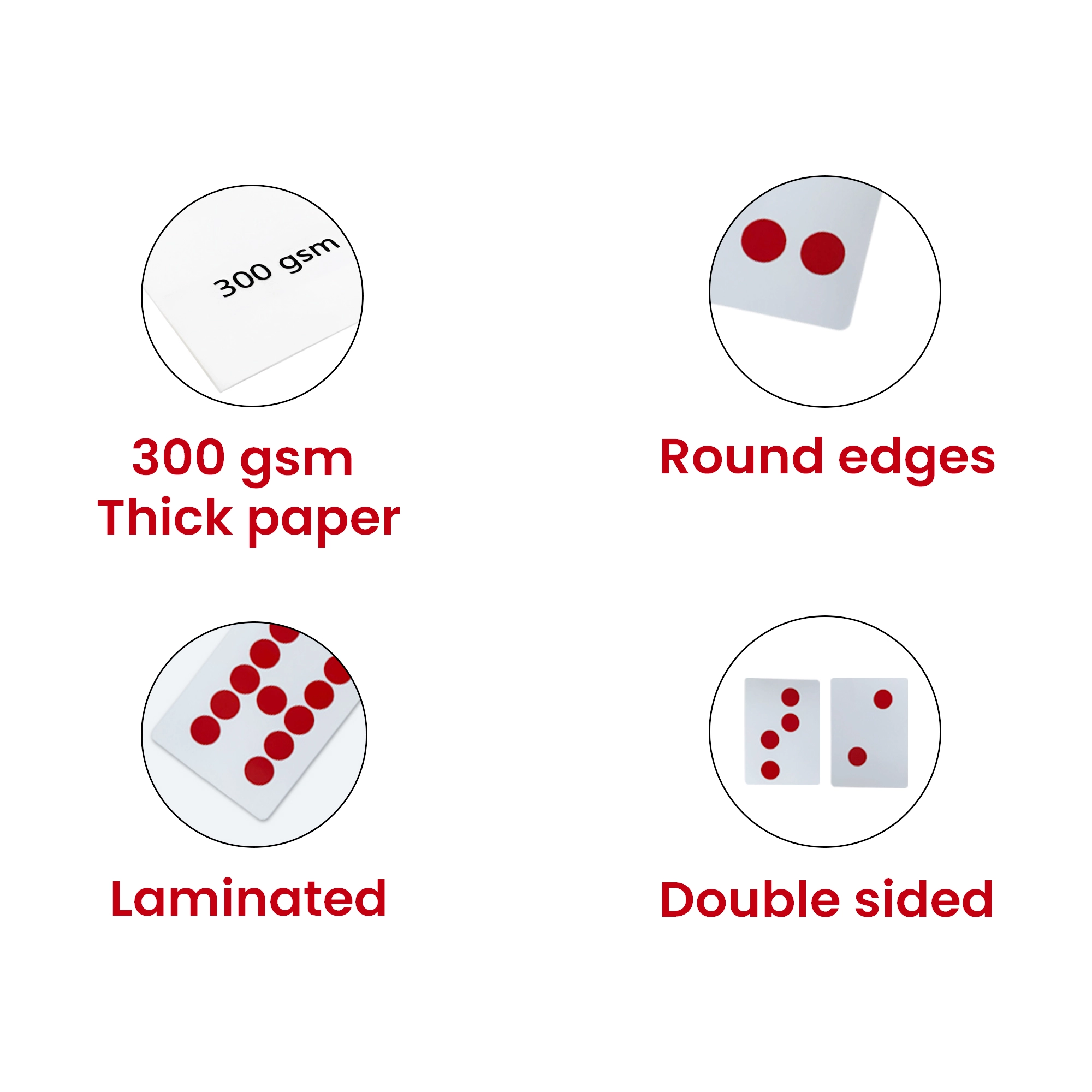 300 gsm

300 gsm
Thick paper

Round edges

Laminated

Double sided