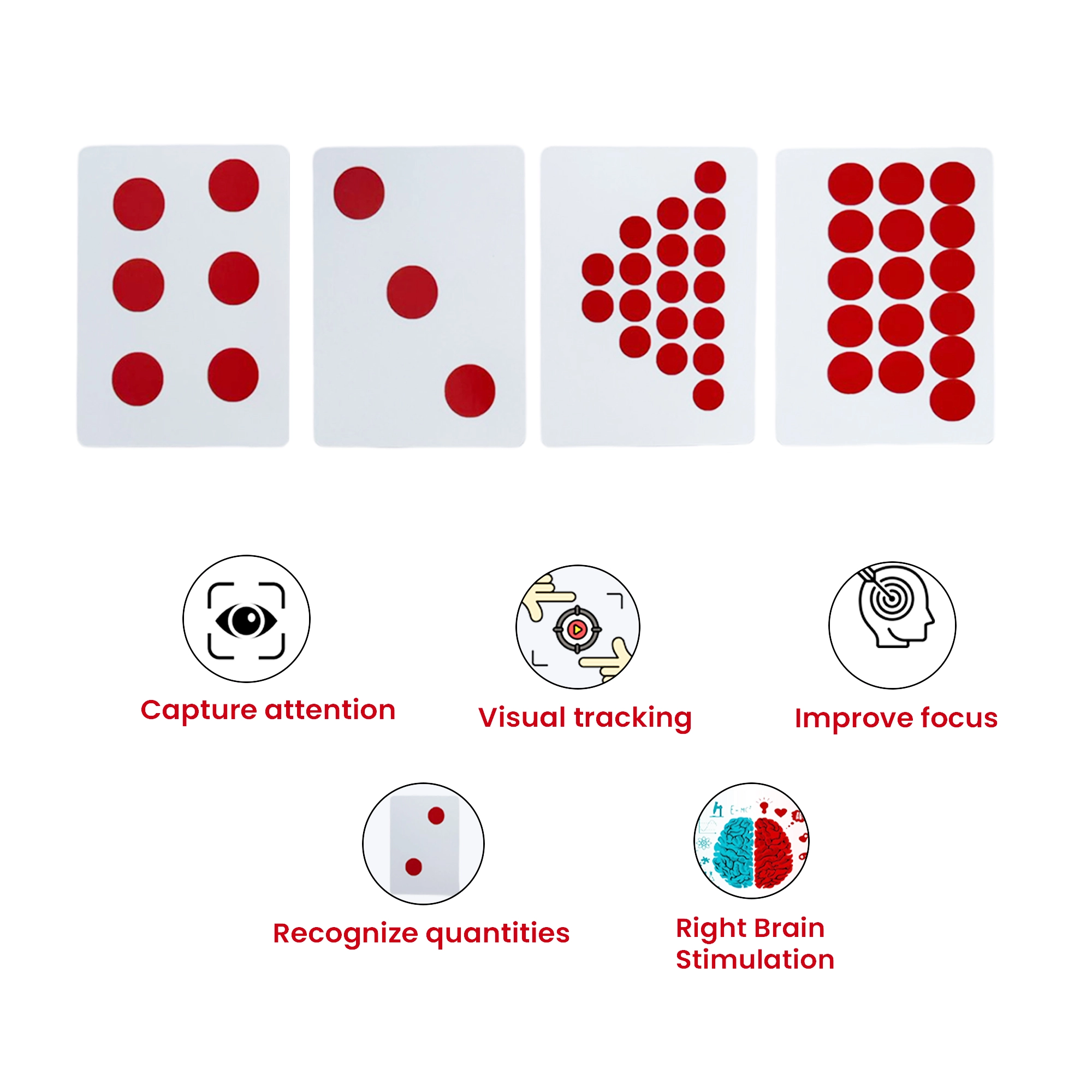 Capture attention

Visual tracking

Improve focus

Recognize quantities

Right Brain Stimulation