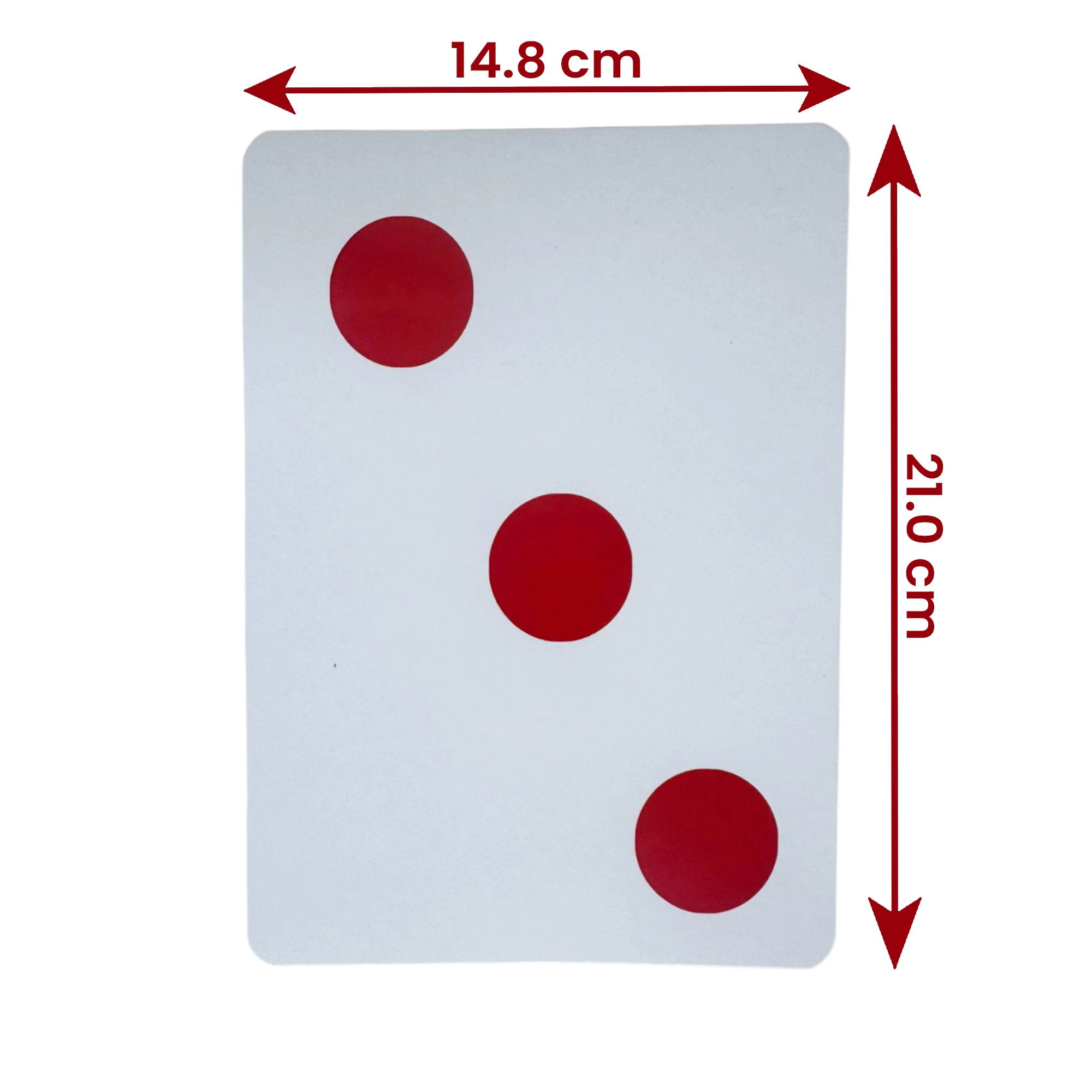 14.8 cm

21.0 cm